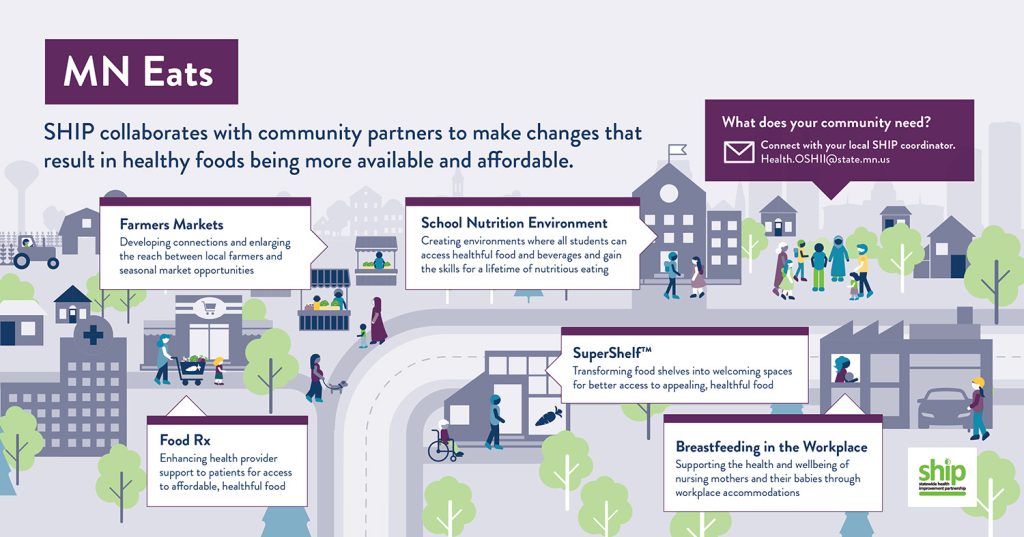 MN Eats

SHIP collaborates with community partners to make changes that result in healthy foods being more available and affordable.

What does your community need?
Connect with your local SHIP coordinator.
Health.OSHII@state.mn.us

Farmers Markets
Developing connections and enlarging the reach between local farmers and seasonal market opportunities

School Nutrition Environment
Creating environments where all students can access healthful food and beverages and gain the skills for a lifetime of nutritious eating

SuperShelf™
Transforming food shelves into welcoming spaces for better access to appealing, healthful food

Food Rx
Enhancing health provider support to patients for access to affordable, healthful food

Breastfeeding in the Workplace
Supporting the health and wellbeing of nursing mothers and their babies through workplace accommodations

ship
statewide health improvement partnership