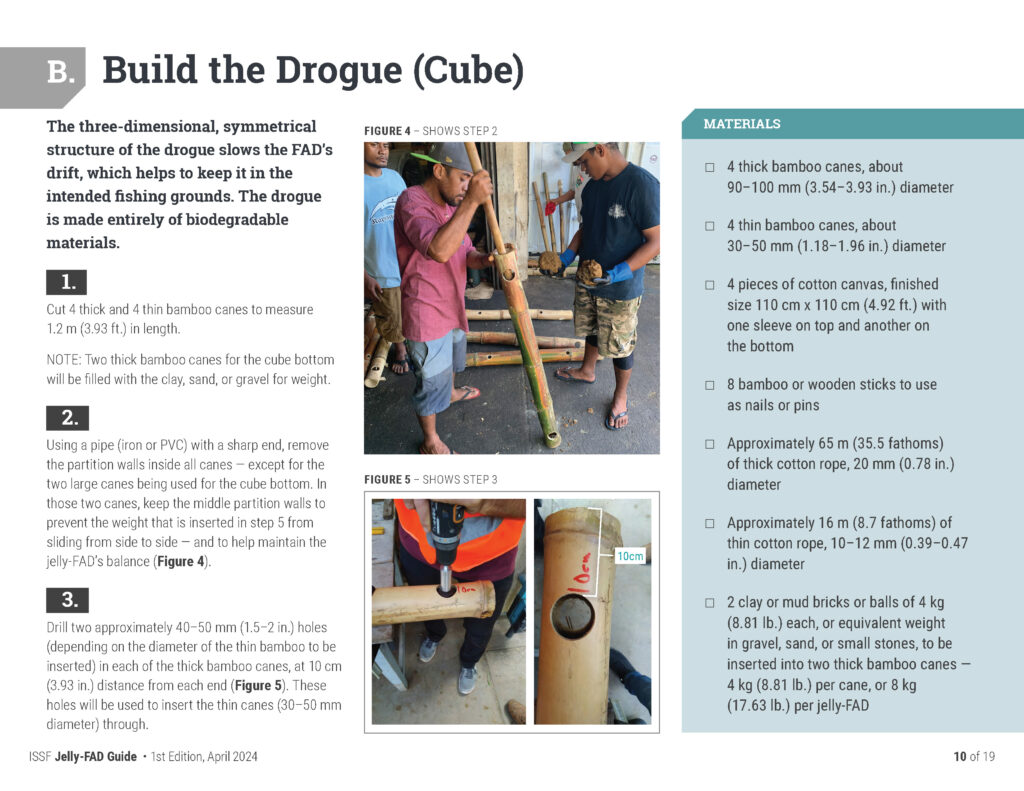 B. Build the Drogue (Cube)

The three-dimensional, symmetrical structure of the drogue slows the FAD's drift, which helps to keep it in the intended fishing grounds. The drogue is made entirely of biodegradable materials.

1.

Cut 4 thick and 4 thin bamboo canes to measure 1.2 m (3.93 ft.) in length.

NOTE: Two thick bamboo canes for the cube bottom will be filled with the clay, sand, or gravel for weight.

2.

Using a pipe (iron or PVC) with a sharp end, remove the partition walls inside all canes — except for the two large canes being used for the cube bottom. In those two canes, keep the middle partition walls to prevent the weight that is inserted in step 5 from sliding from side to side — and to help maintain the jelly-FAD's balance (Figure 4).

3.

Drill two approximately 40–50 mm (1.5–2 in.) holes (depending on the diameter of the thin bamboo to be inserted) in each of the thick bamboo canes, at 10 cm (3.93 in.) distance from each end (Figure 5). These holes will be used to insert the thin canes (30–50 mm diameter) through.

FIGURE 4 – SHOWS STEP 2

FIGURE 5 – SHOWS STEP 3

10cm

10cm

MATERIALS

☐ 4 thick bamboo canes, about 90–100 mm (3.54–3.93 in.) diameter

☐ 4 thin bamboo canes, about 30–50 mm (1.18–1.96 in.) diameter

☐ 4 pieces of cotton canvas, finished size 110 cm x 110 cm (4.92 ft.) with one sleeve on top and another on the bottom

☐ 8 bamboo or wooden sticks to use as nails or pins

☐ Approximately 65 m (35.5 fathoms) of thick cotton rope, 20 mm (0.78 in.) diameter

☐ Approximately 16 m (8.7 fathoms) of thin cotton rope, 10–12 mm (0.39–0.47 in.) diameter

☐ 2 clay or mud bricks or balls of 4 kg (8.81 lb.) each, or equivalent weight in gravel, sand, or small stones, to be inserted into two thick bamboo canes — 4 kg (8.81 lb.) per cane, or 8 kg (17.63 lb.) per jelly-FAD

ISSF Jelly-FAD Guide • 1st Edition, April 2024

10 of 19